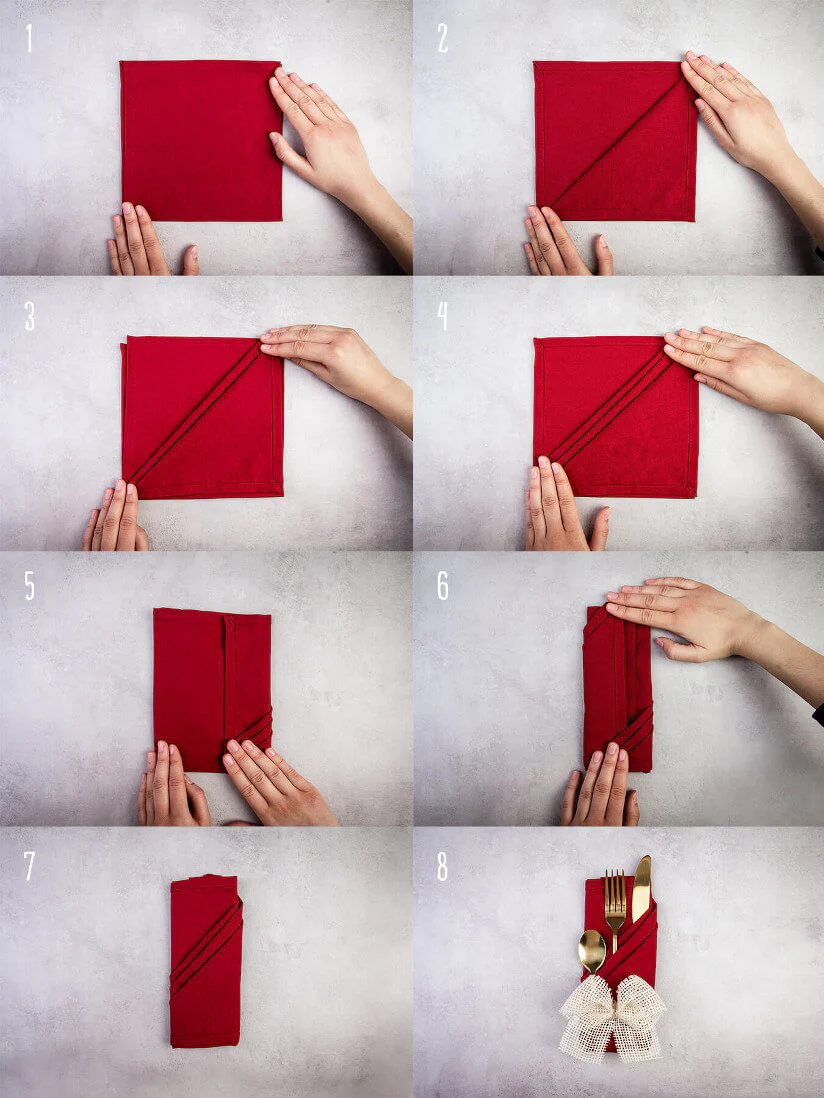 1
2
3
4
5
6
7
8